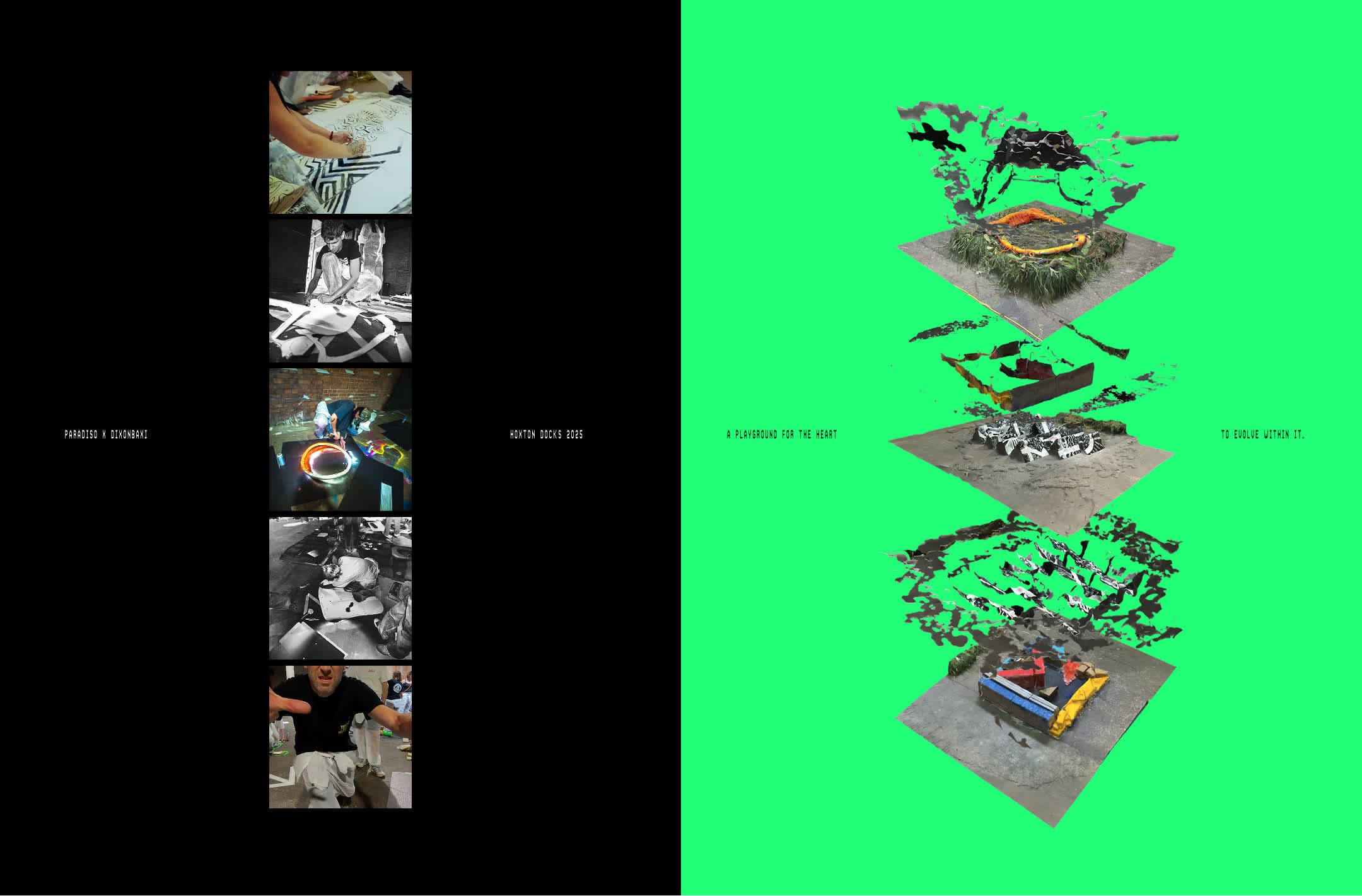 PARADISO X DIXONBAXI

HOXTON DOCKS 2025

A PLAYGROUND FOR THE HEART

TO EVOLVE WITHIN IT.